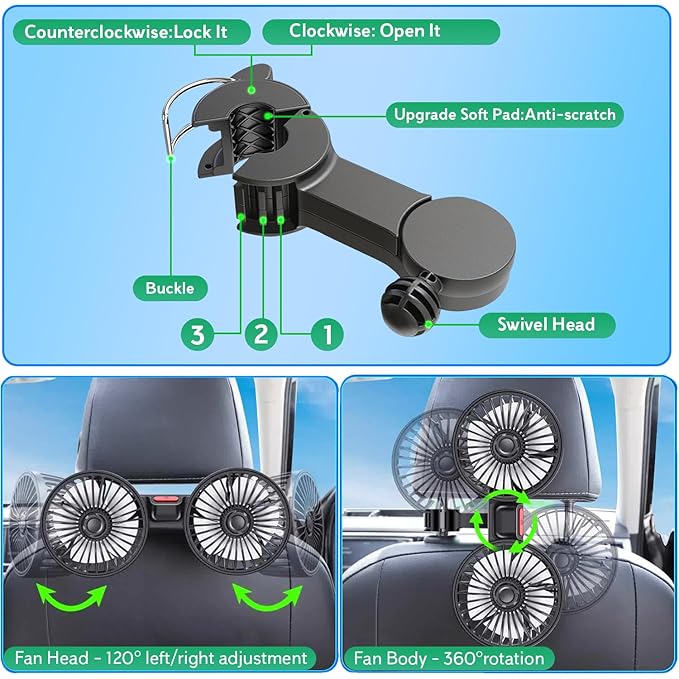 Counterclockwise:Lock It

Clockwise: Open It

Upgrade Soft Pad:Anti-scratch

Buckle

3

2

1

Swivel Head

Fan Head - 120° left/right adjustment

Fan Body - 360°rotation